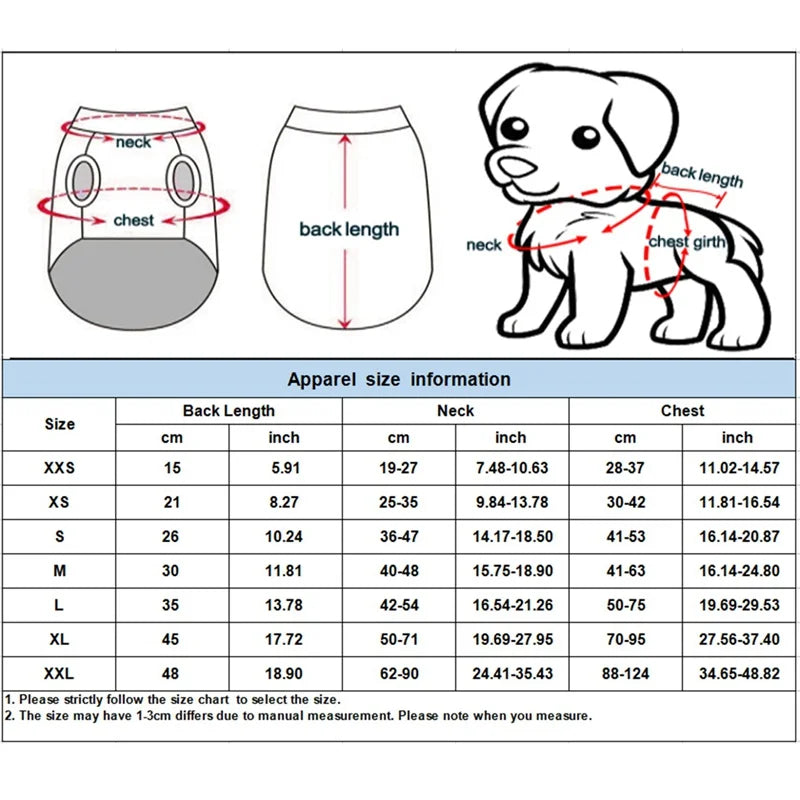 neck
chest
back length
back length
neck
chest girth

Apparel size information

| Size | Back Length cm | Back Length inch | Neck cm | Neck inch | Chest cm | Chest inch |
|---|---|---|---|---|---|---|
| XXS | 15 | 5.91 | 19-27 | 7.48-10.63 | 28-37 | 11.02-14.57 |
| XS | 21 | 8.27 | 25-35 | 9.84-13.78 | 30-42 | 11.81-16.54 |
| S | 26 | 10.24 | 36-47 | 14.17-18.50 | 41-53 | 16.14-20.87 |
| M | 30 | 11.81 | 40-48 | 15.75-18.90 | 41-63 | 16.14-24.80 |
| L | 35 | 13.78 | 42-54 | 16.54-21.26 | 50-75 | 19.69-29.53 |
| XL | 45 | 17.72 | 50-71 | 19.69-27.95 | 70-95 | 27.56-37.40 |
| XXL | 48 | 18.90 | 62-90 | 24.41-35.43 | 88-124 | 34.65-48.82 |

1. Please strictly follow the size chart to select the size.
2. The size may have 1-3cm differs due to manual measurement. Please note when you measure.